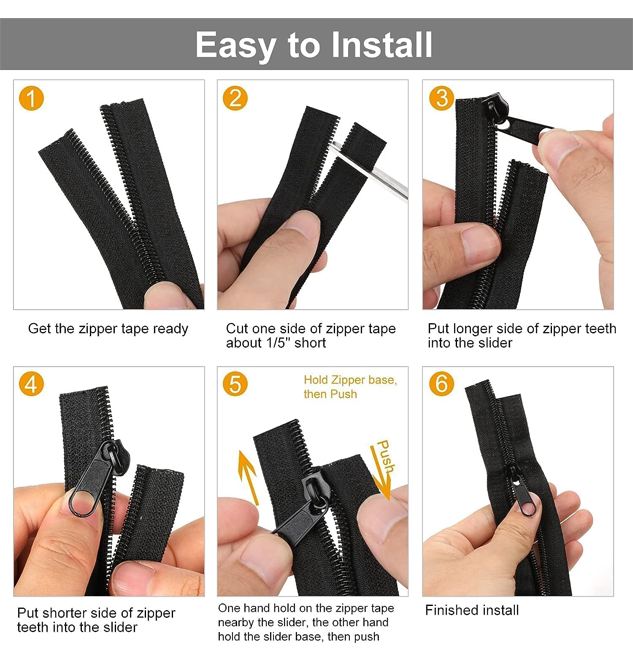 Easy to Install

1

Get the zipper tape ready

2

Cut one side of zipper tape about 1/5" short

3

Put longer side of zipper teeth into the slider

4

Put shorter side of zipper teeth into the slider

5

Hold Zipper base, then Push

Push

One hand hold on the zipper tape nearby the slider, the other hand hold the slider base, then push

6

Finished install