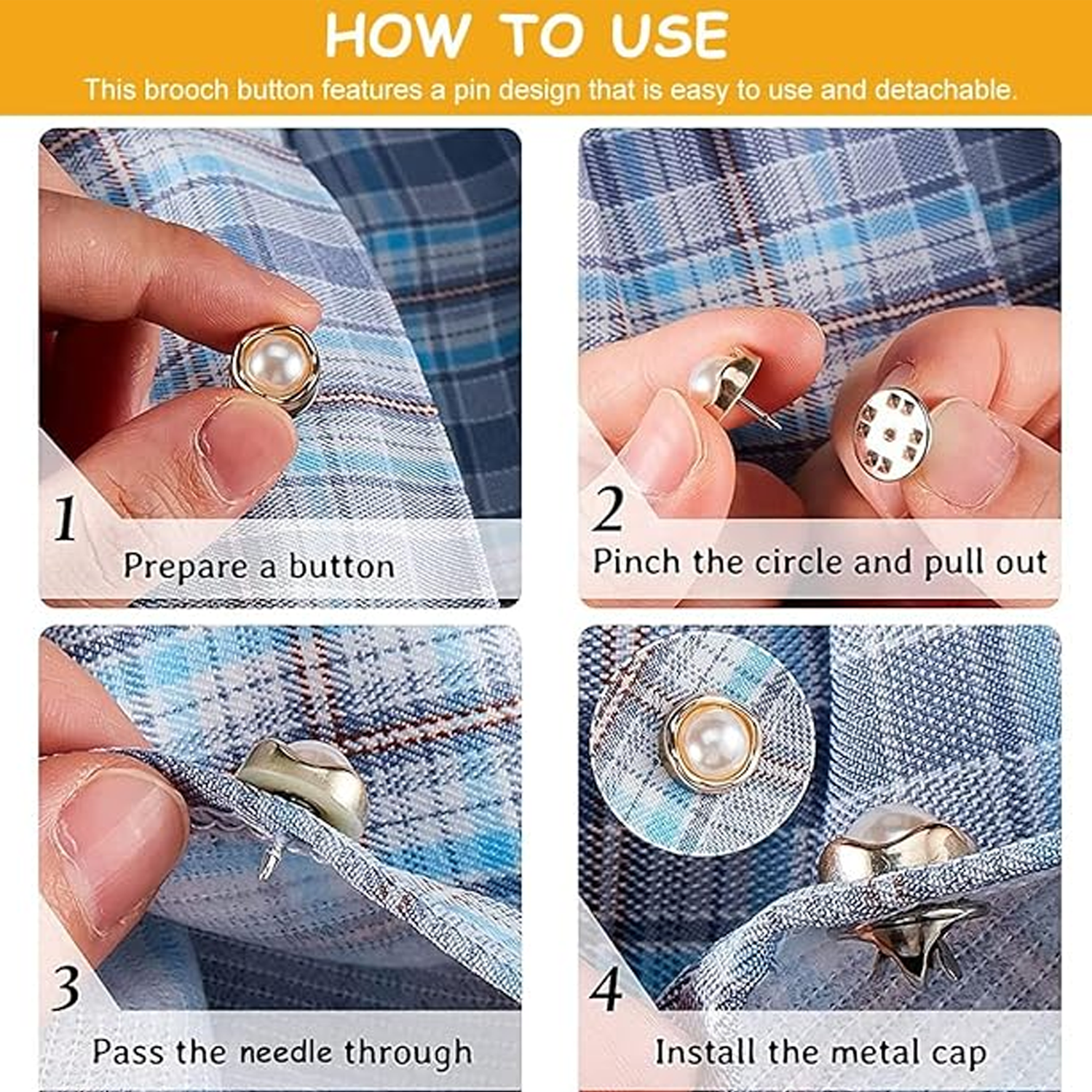 HOW TO USE

This brooch button features a pin design that is easy to use and detachable.

1
Prepare a button

2
Pinch the circle and pull out

3
Pass the needle through

4
Install the metal cap